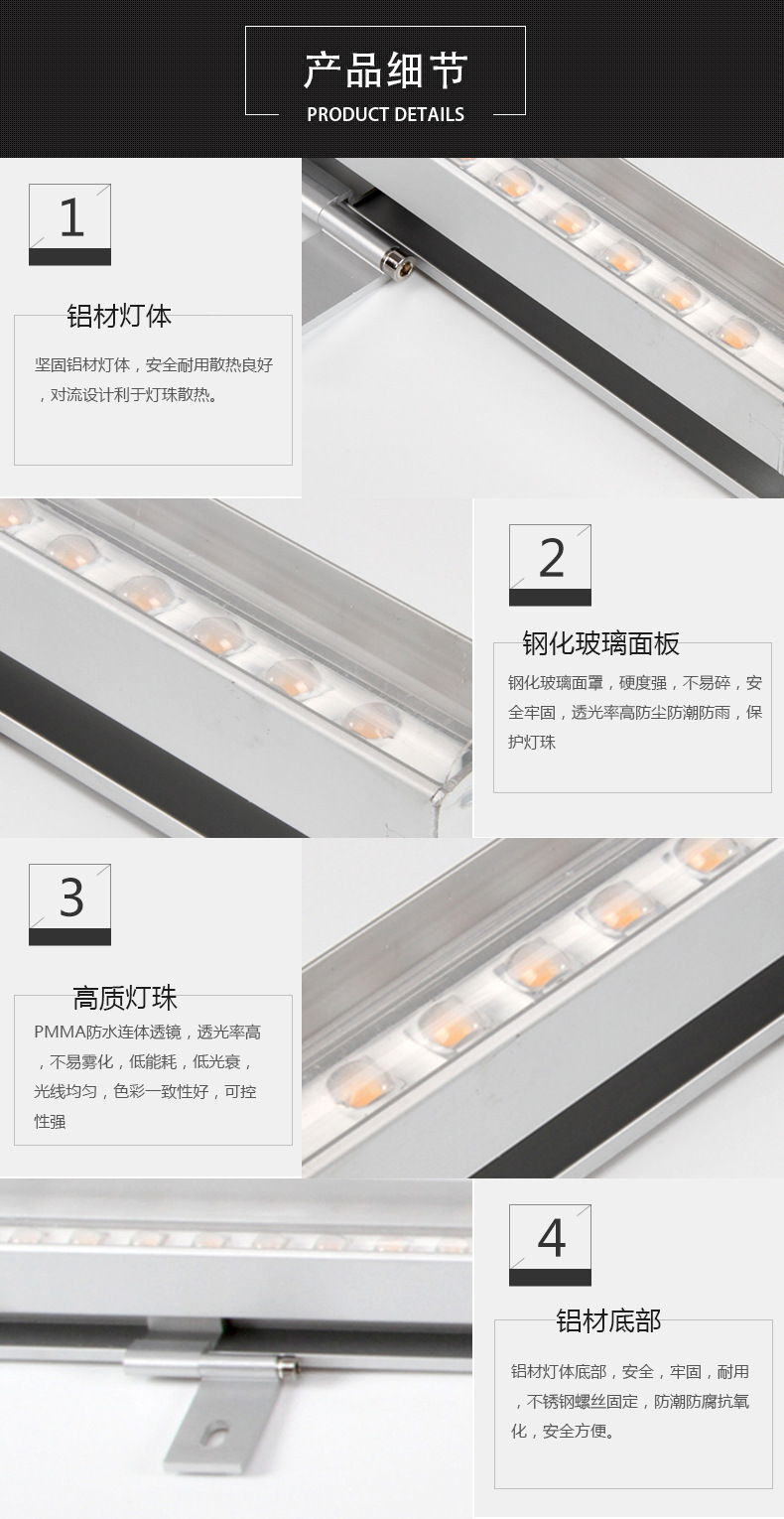 产品细节
PRODUCT DETAILS

1

铝材灯体

坚固铝材灯体，安全耐用散热良好，对流设计利于灯珠散热。

2

钢化玻璃面板

钢化玻璃面罩，硬度强，不易碎，安全牢固，透光率高防尘防潮防雨，保护灯珠

3

高质灯珠

PMMA防水连体透镜，透光率高，不易雾化，低能耗，低光衰，光线均匀，色彩一致性好，可控性强

4

铝材底部

铝材灯体底部，安全，牢固，耐用，不锈钢螺丝固定，防潮防腐抗氧化，安全方便。