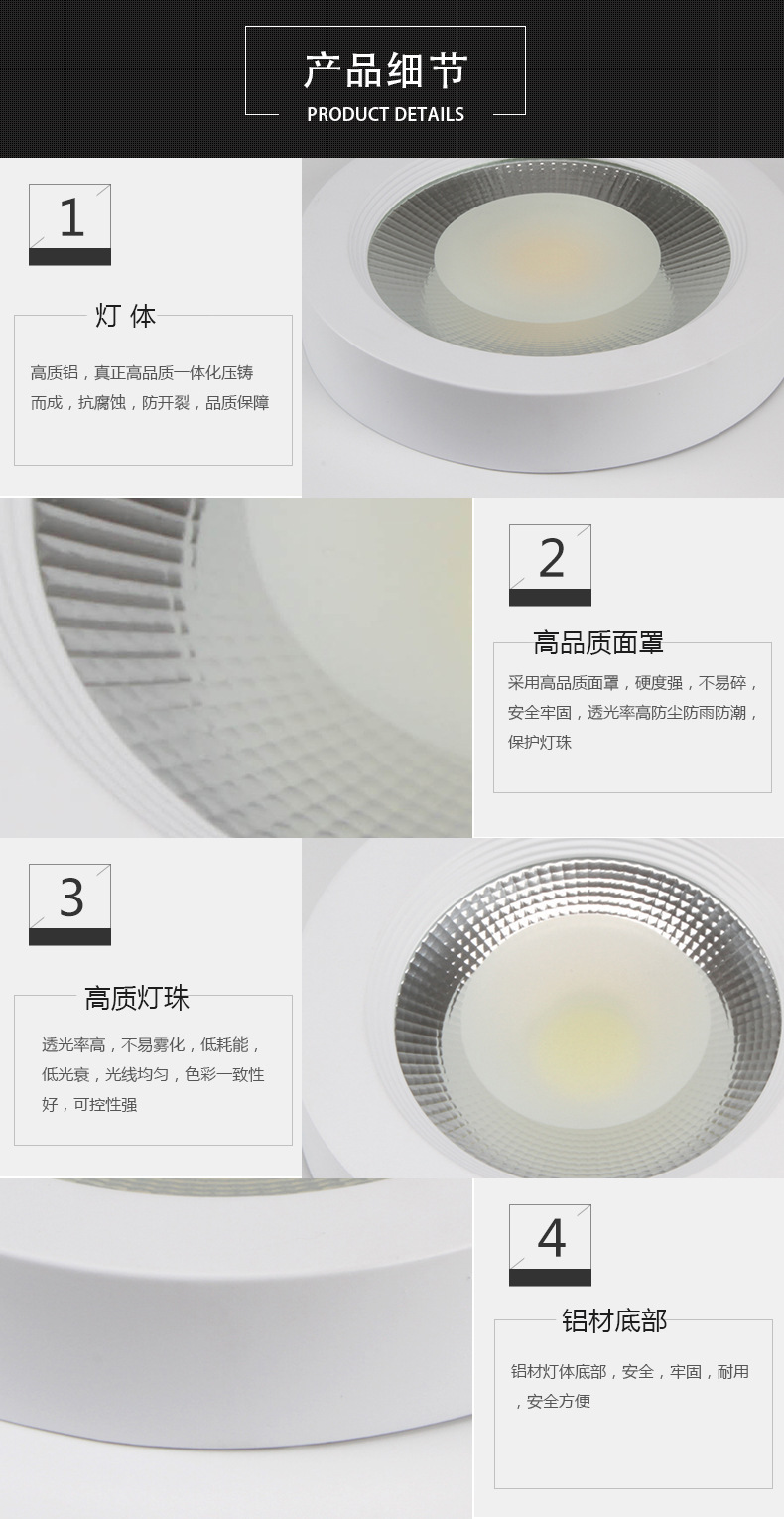 产品细节
PRODUCT DETAILS

1

灯 体

高质铝，真正高品质一体化压铸而成，抗腐蚀，防开裂，品质保障

2

高品质面罩

采用高品质面罩，硬度强，不易碎，安全牢固，透光率高防尘防雨防潮，保护灯珠

3

高质灯珠

透光率高，不易雾化，低耗能，低光衰，光线均匀，色彩一致性好，可控性强

4

铝材底部

铝材灯体底部，安全，牢固，耐用，安全方便